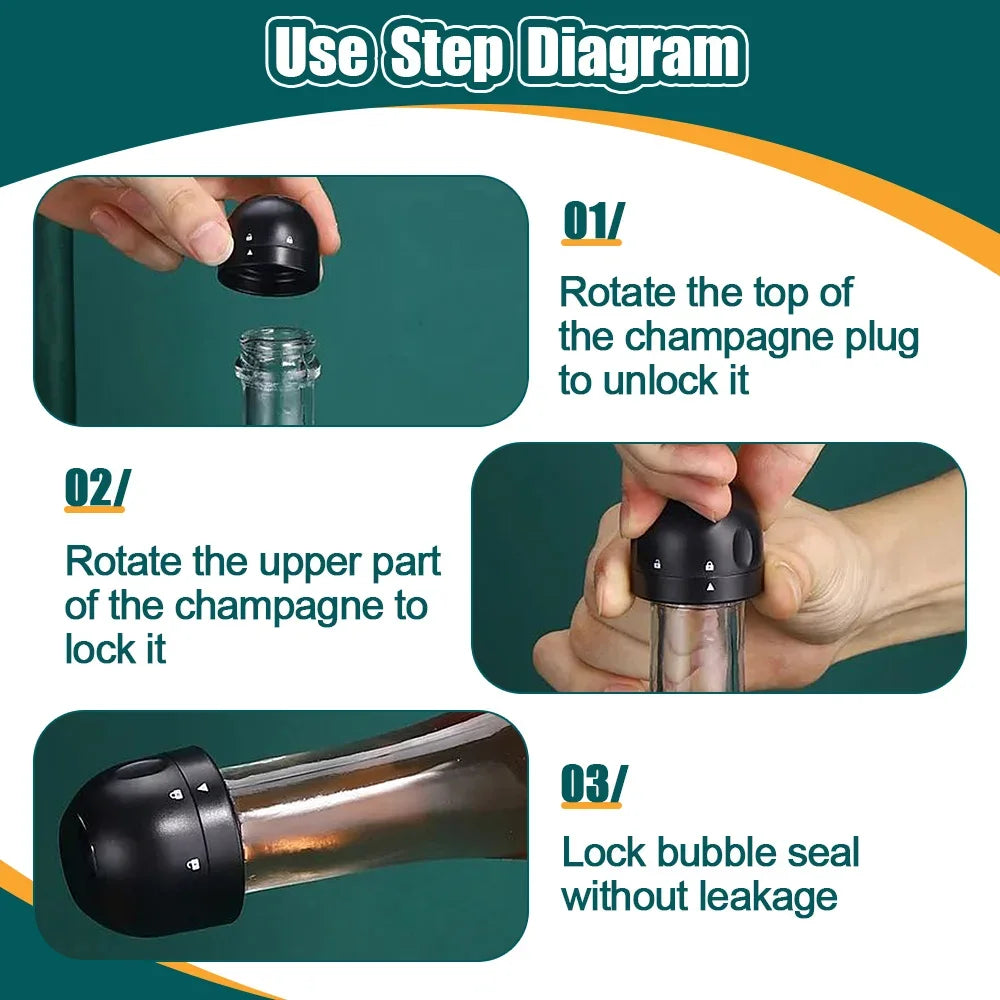 Use Step Diagram

01/

Rotate the top of the champagne plug to unlock it

02/

Rotate the upper part of the champagne to lock it

03/

Lock bubble seal without leakage